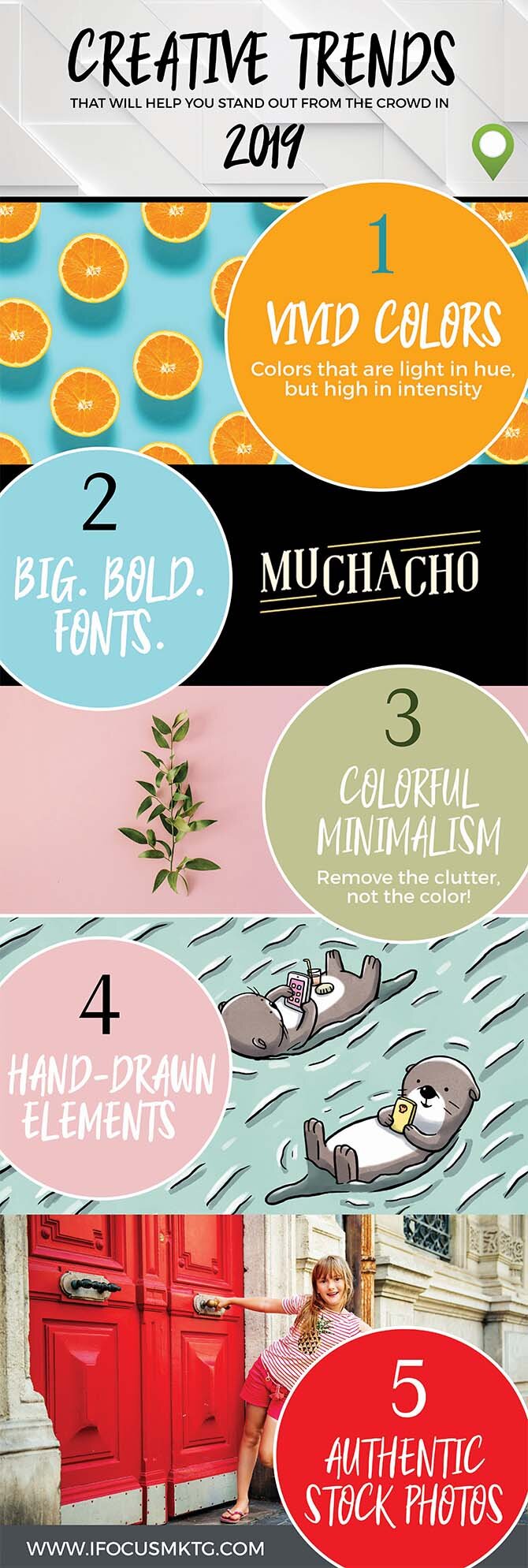 CREATIVE TRENDS
THAT WILL HELP YOU STAND OUT FROM THE CROWD IN
2019

1
VIVID COLORS
Colors that are light in hue, but high in intensity

2
BIG. BOLD. FONTS.

MUCHACHO

3
COLORFUL MINIMALISM
Remove the clutter, not the color!

4
HAND-DRAWN ELEMENTS

5
AUTHENTIC STOCK PHOTOS

WWW.IFOCUSMKTG.COM